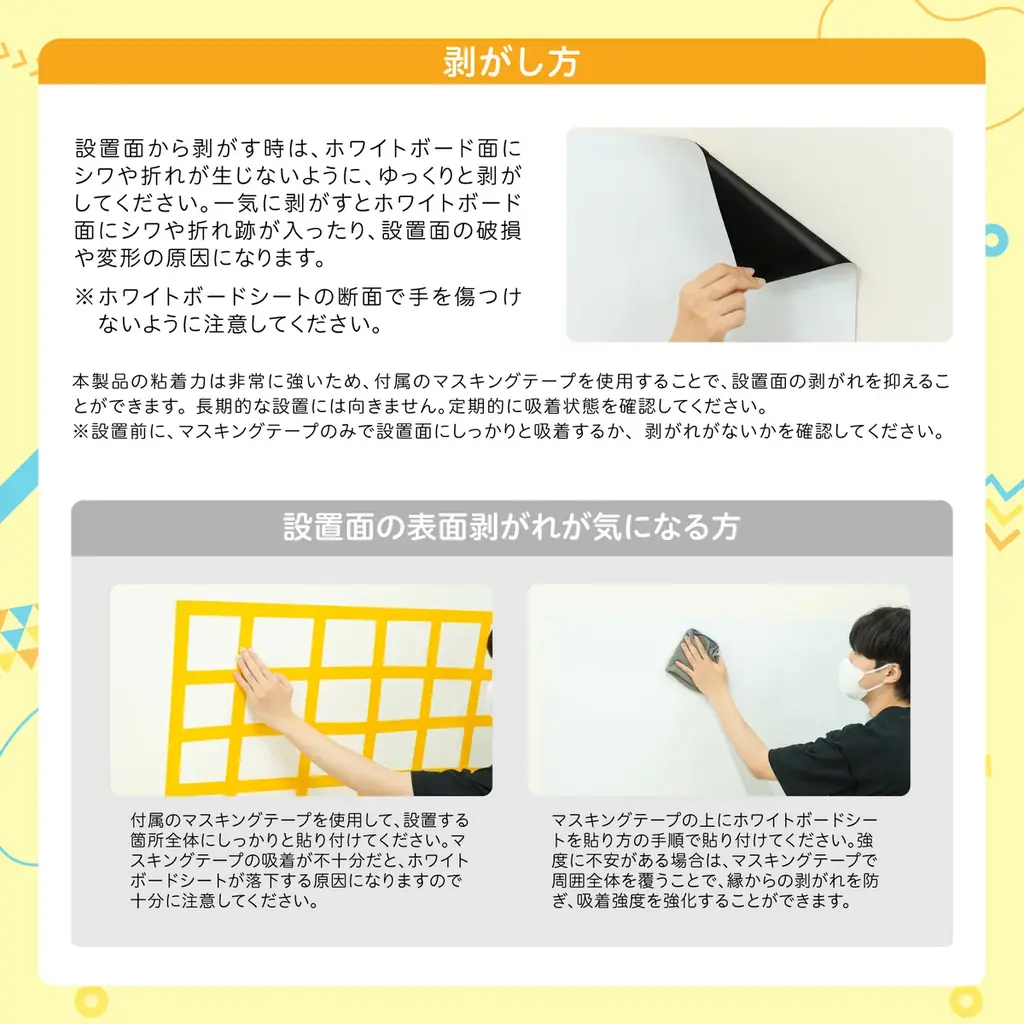 剥がし方

設置面から剥がす時は、ホワイトボード面にシワや折れが生じないように、ゆっくりと剥がしてください。一気に剥がすとホワイトボード面にシワや折れ跡が入ったり、設置面の破損や変形の原因になります。

※ホワイトボードシートの断面で手を傷つけないように注意してください。

本製品の粘着力は非常に強いため、付属のマスキングテープを使用することで、設置面の剥がれを抑えることができます。長期的な設置には向きません。定期的に吸着状態を確認してください。
※設置前に、マスキングテープのみで設置面にしっかりと吸着するか、剥がれがないかを確認してください。

設置面の表面剥がれが気になる方

付属のマスキングテープを使用して、設置する箇所全体にしっかりと貼り付けてください。マスキングテープの吸着が不十分だと、ホワイトボードシートが落下する原因になりますので十分に注意してください。

マスキングテープの上にホワイトボードシートを貼り方の手順で貼り付けてください。強度に不安がある場合は、マスキングテープで周囲全体を覆うことで、縁からの剥がれを防ぎ、吸着強度を強化することができます。