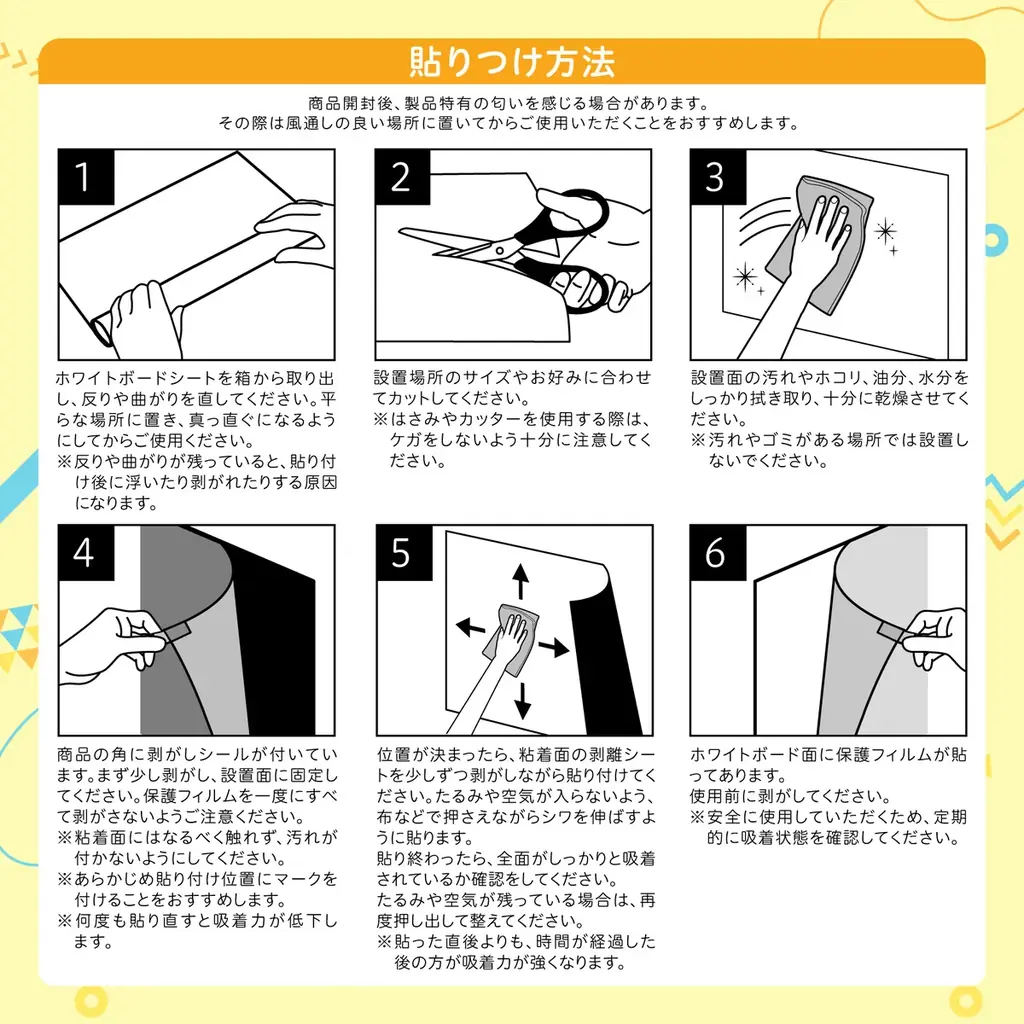 貼りつけ方法

商品開封後、製品特有の匂いを感じる場合があります。
その際は風通しの良い場所に置いてからご使用いただくことをおすすめします。

1

ホワイトボードシートを箱から取り出し、反りや曲がりを直してください。平らな場所に置き、真っ直ぐになるようにしてからご使用ください。
※反りや曲がりが残っていると、貼り付け後に浮いたり剥がれたりする原因になります。

2

設置場所のサイズやお好みに合わせてカットしてください。
※はさみやカッターを使用する際は、ケガをしないよう十分に注意してください。

3

設置面の汚れやホコリ、油分、水分をしっかり拭き取り、十分に乾燥させてください。
※汚れやゴミがある場所では設置しないでください。

4

商品の角に剥がしシールが付いています。まず少し剥がし、設置面に固定してください。保護フィルムを一度にすべて剥がさないようご注意ください。
※粘着面にはなるべく触れず、汚れが付かないようにしてください。
※あらかじめ貼り付け位置にマークを付けることをおすすめします。
※何度も貼り直すと吸着力が低下します。

5

位置が決まったら、粘着面の剥離シートを少しずつ剥がしながら貼り付けてください。たるみや空気が入らないよう、布などで押さえながらシワを伸ばすように貼ります。
貼り終わったら、全面がしっかりと吸着されているか確認をしてください。
たるみや空気が残っている場合は、再度押し出して整えてください。
※貼った直後よりも、時間が経過した後の方が吸着力が強くなります。

6

ホワイトボード面に保護フィルムが貼ってあります。
使用前に剥がしてください。
※安全に使用していただくため、定期的に吸着状態を確認してください。