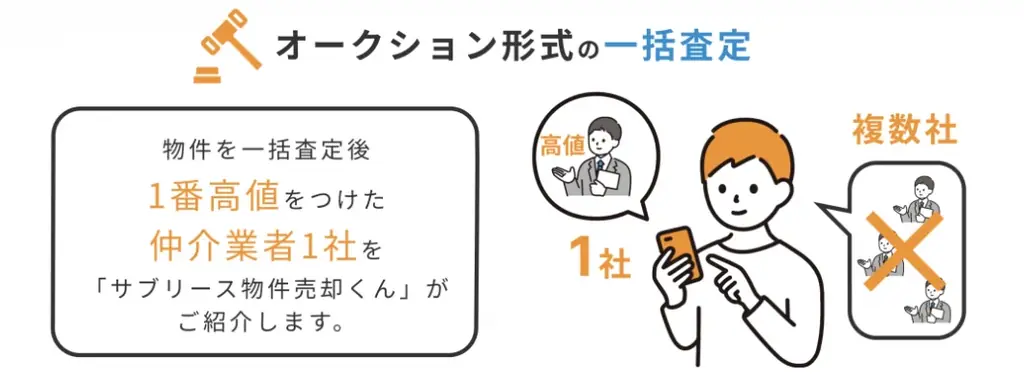 オークション形式の一括査定

物件を一括査定後
1番高値をつけた
仲介業者1社を
「サブリース物件売却くん」が
ご紹介します。

高値

1社

複数社