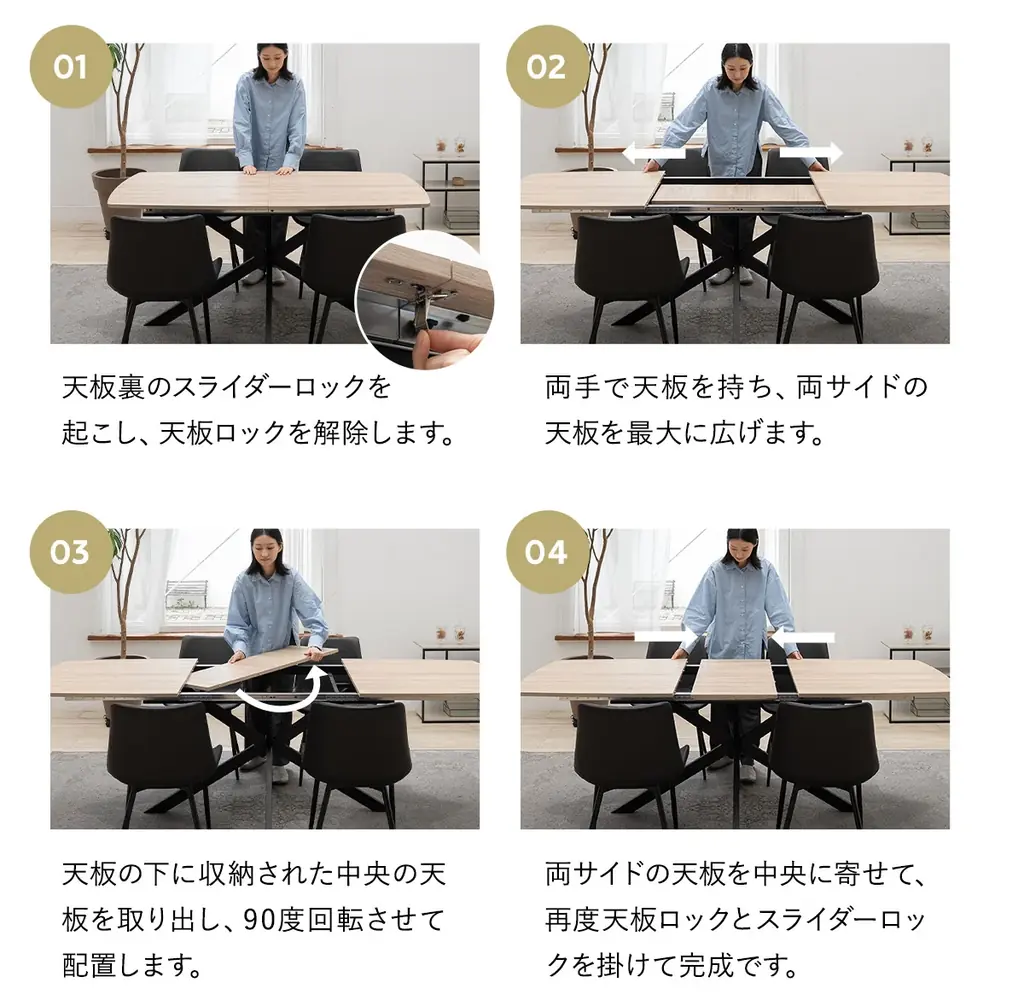 01

天板裏のスライダーロックを起こし、天板ロックを解除します。

02

両手で天板を持ち、両サイドの天板を最大に広げます。

03

天板の下に収納された中央の天板を取り出し、90度回転させて配置します。

04

両サイドの天板を中央に寄せて、再度天板ロックとスライダーロックを掛けて完成です。