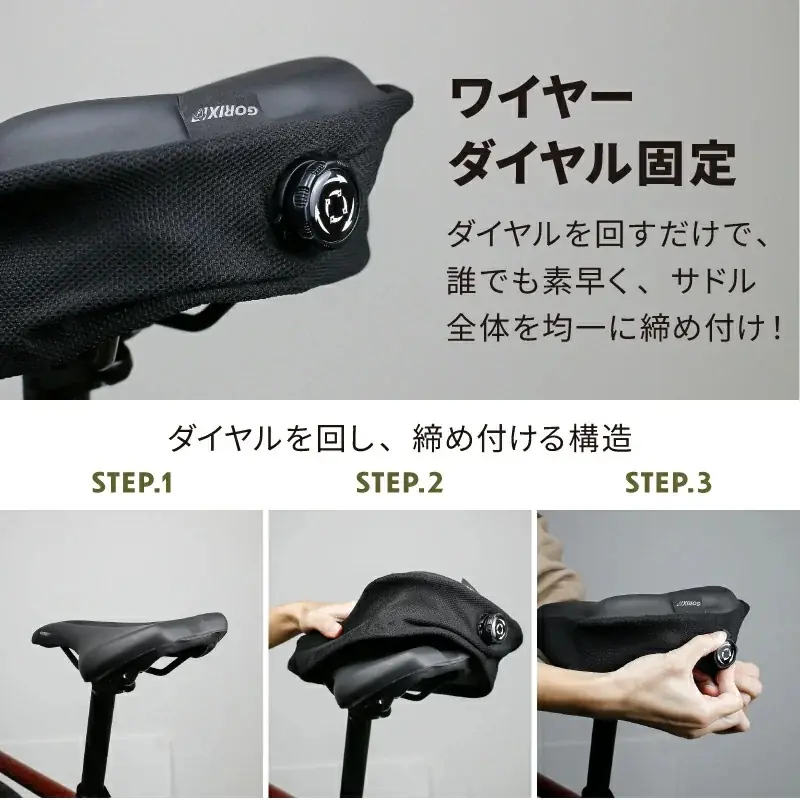 GORIX

ワイヤー
ダイヤル固定

ダイヤルを回すだけで、誰でも素早く、サドル全体を均一に締め付け！

ダイヤルを回し、締め付ける構造

STEP.1

STEP.2

STEP.3

GORIX