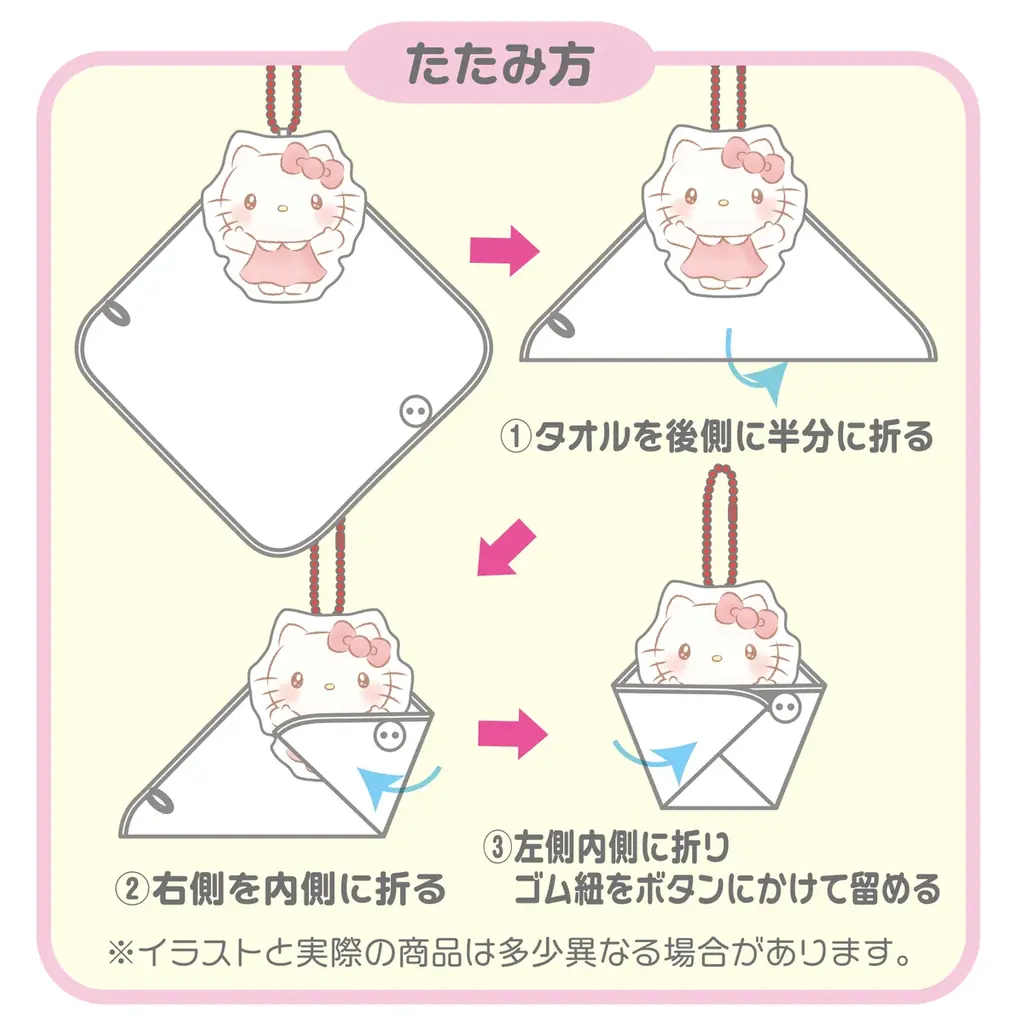 たたみ方

①タオルを後側に半分に折る

②右側を内側に折る

③左側内側に折り
ゴム紐をボタンにかけて留める

※イラストと実際の商品は多少異なる場合があります。