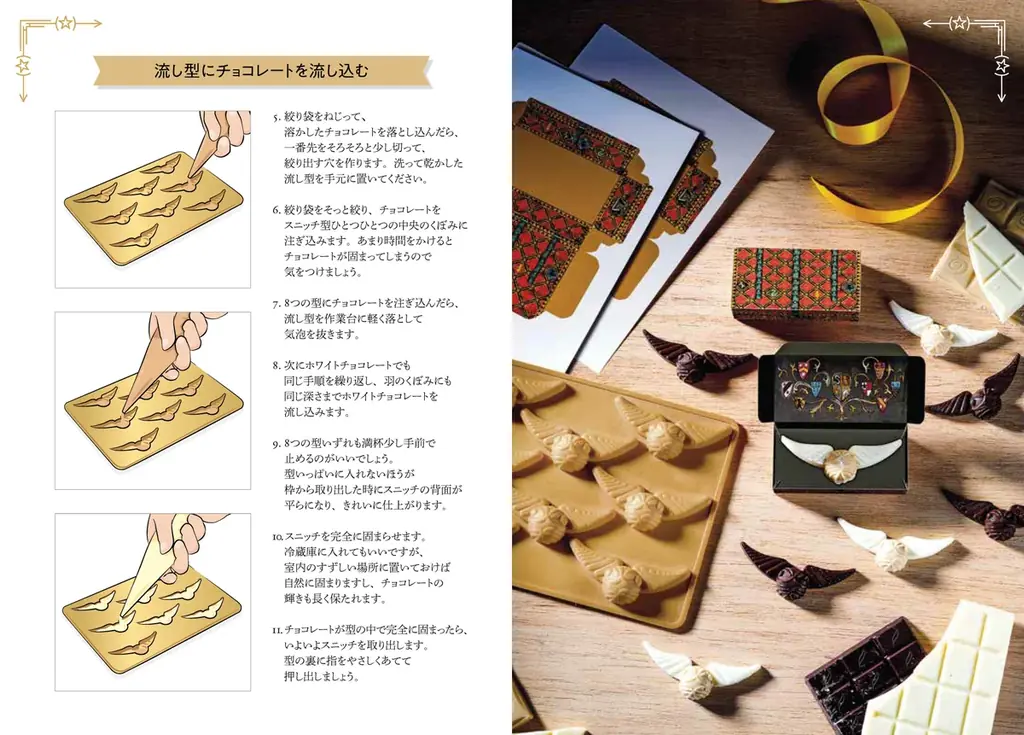 流し型にチョコレートを流し込む

5. 絞り袋をねじって、溶かしたチョコレートを落とし込んだら、一番先をそろそろと少し切って、絞り出す穴を作ります。洗って乾かした流し型を手元に置いてください。

6. 絞り袋をそっと絞り、チョコレートをスニッチ型ひとつひとつの中央のくぼみに注ぎ込みます。あまり時間をかけるとチョコレートが固まってしまうので気をつけましょう。

7. 8つの型にチョコレートを注ぎ込んだら、流し型を作業台に軽く落として気泡を抜きます。

8. 次にホワイトチョコレートでも同じ手順を繰り返し、羽のくぼみにも同じ深さまでホワイトチョコレートを流し込みます。

9. 8つの型いずれも満杯少し手前で止めるのがいいでしょう。型いっぱいに入れないほうが枠から取り出した時にスニッチの背面が平らになり、きれいに仕上がります。

10. スニッチを完全に固まらせます。冷蔵庫に入れてもいいですが、室内のすずしい場所に置いておけば自然に固まりますし、チョコレートの輝きも長く保たれます。

11. チョコレートが型の中で完全に固まったら、いよいよスニッチを取り出します。型の裏に指をやさしくあてて押し出しましょう。