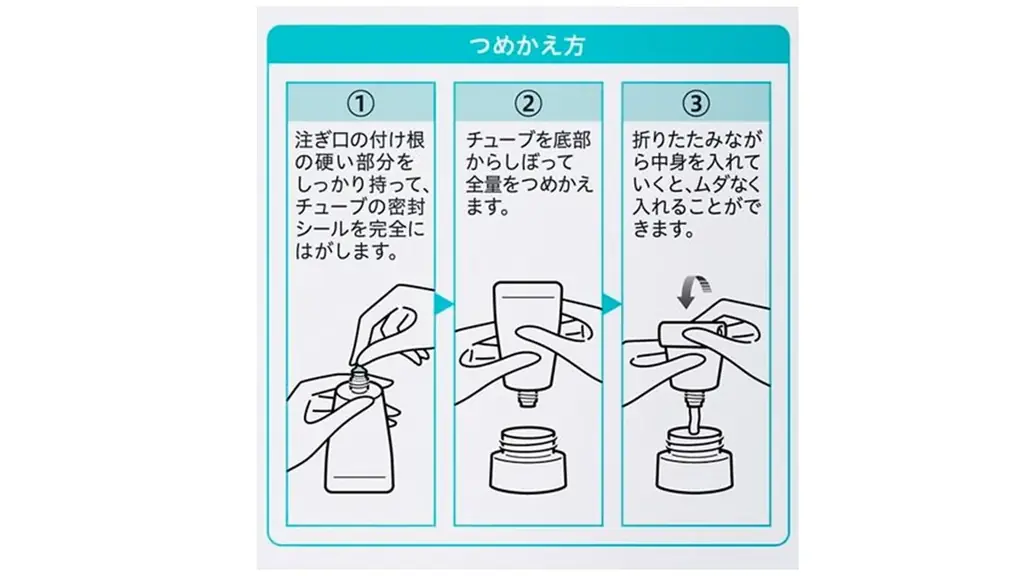 つめかえ方

①

注ぎ口の付け根の硬い部分をしっかり持って、チューブの密封シールを完全にはがします。

②

チューブを底部からしぼって全量をつめかえます。

③

折りたたみながら中身を入れていくと、ムダなく入れることができます。