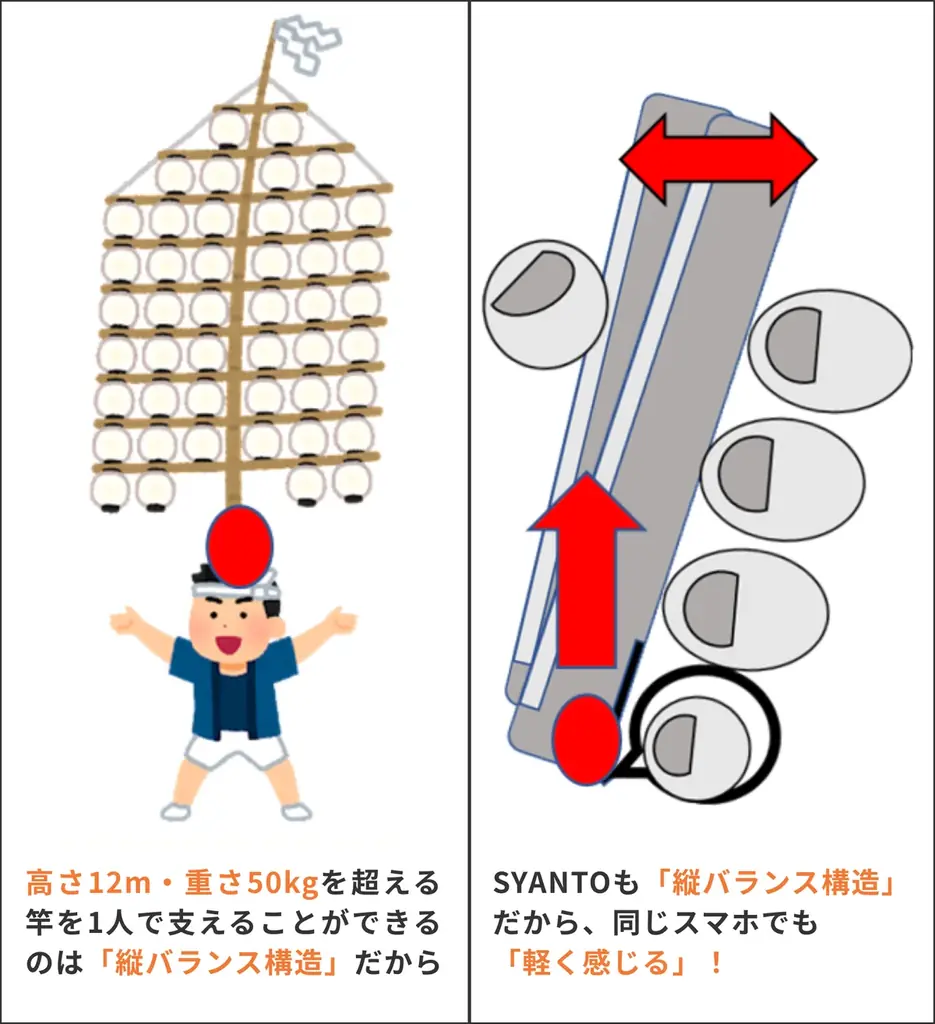 高さ12m・重さ50kgを超える竿を1人で支えることができるのは「縦バランス構造」だから

SYANTOも「縦バランス構造」だから、同じスマホでも「軽く感じる」！