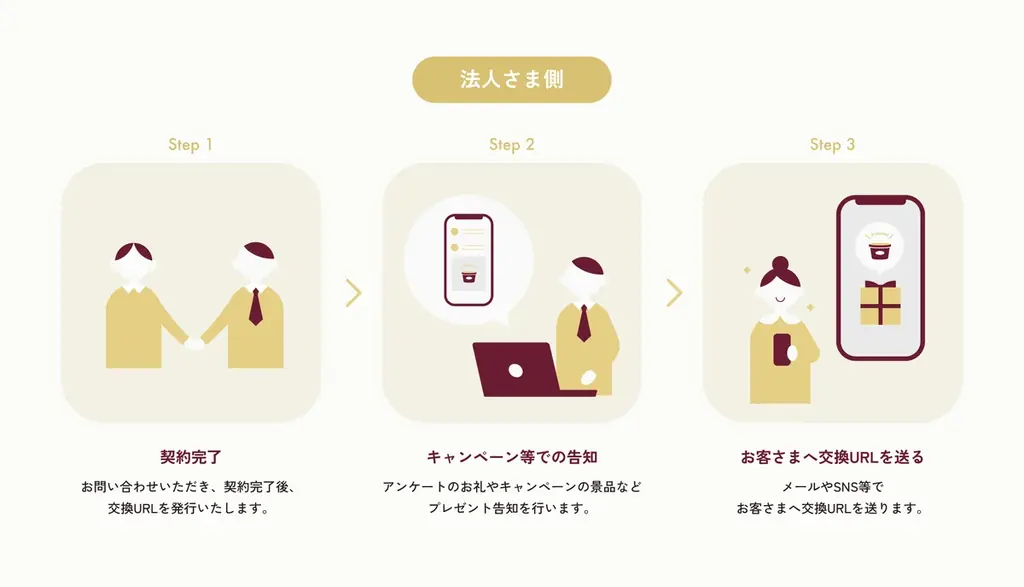 法人さま側

Step 1

契約完了

お問い合わせいただき、契約完了後、交換URLを発行いたします。

Step 2

キャンペーン等での告知

アンケートのお礼やキャンペーンの景品などプレゼント告知を行います。

Step 3

お客さまへ交換URLを送る

メールやSNS等でお客さまへ交換URLを送ります。