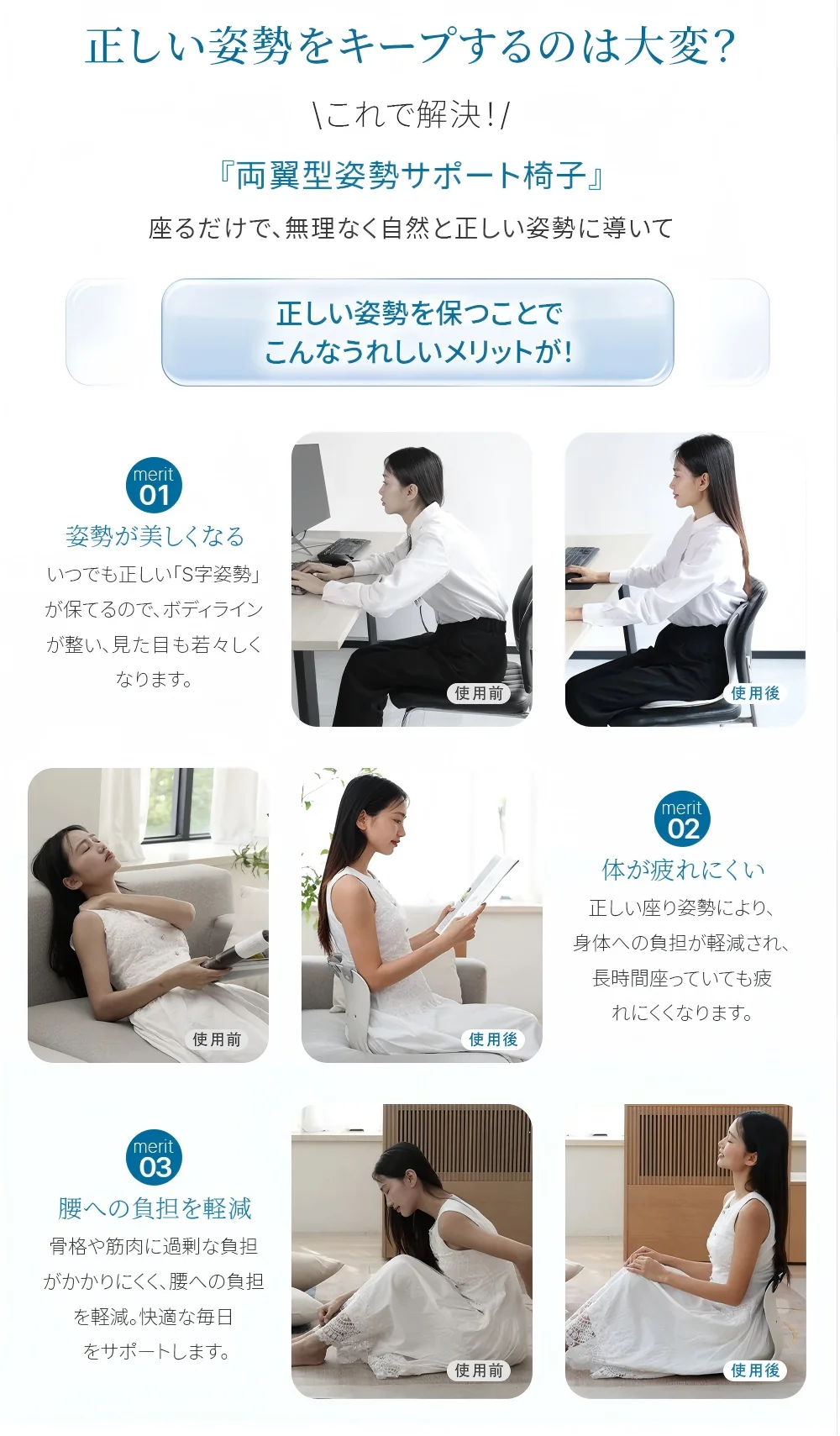 正しい姿勢をキープするのは大変?

\これで解決!/

『両翼型姿勢サポート椅子』

座るだけで、無理なく自然と正しい姿勢に導いて

正しい姿勢を保つことで
こんなうれしいメリットが!

merit
01

姿勢が美しくなる

いつでも正しい「S字姿勢」が保てるので、ボディラインが整い、見た目も若々しくなります。

使用前

使用後

使用前

使用後

merit
02

体が疲れにくい

正しい座り姿勢により、身体への負担が軽減され、長時間座っていても疲れにくくなります。

merit
03

腰への負担を軽減

骨格や筋肉に過剰な負担がかかりにくく、腰への負担を軽減。快適な毎日をサポートします。

使用前

使用後