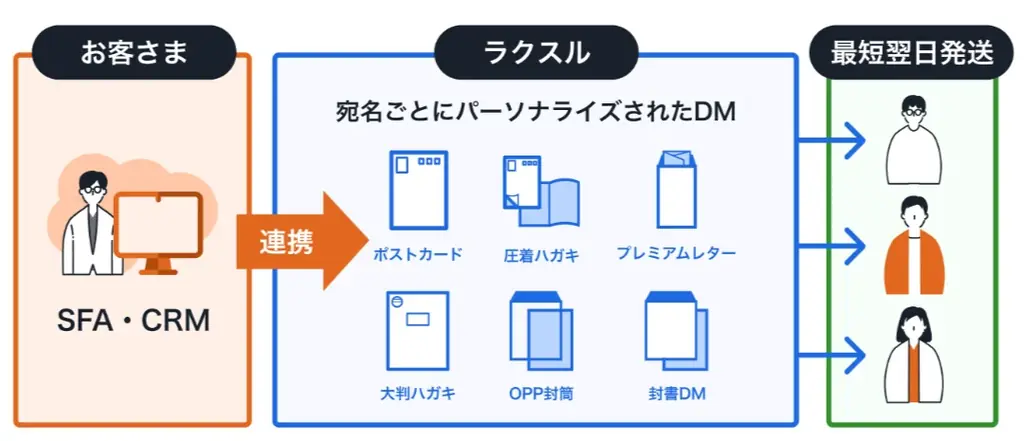 お客さま

SFA・CRM

連携

ラクスル

宛名ごとにパーソナライズされたDM

ポストカード

圧着ハガキ

プレミアムレター

大判ハガキ

OPP封筒

封書DM

最短翌日発送