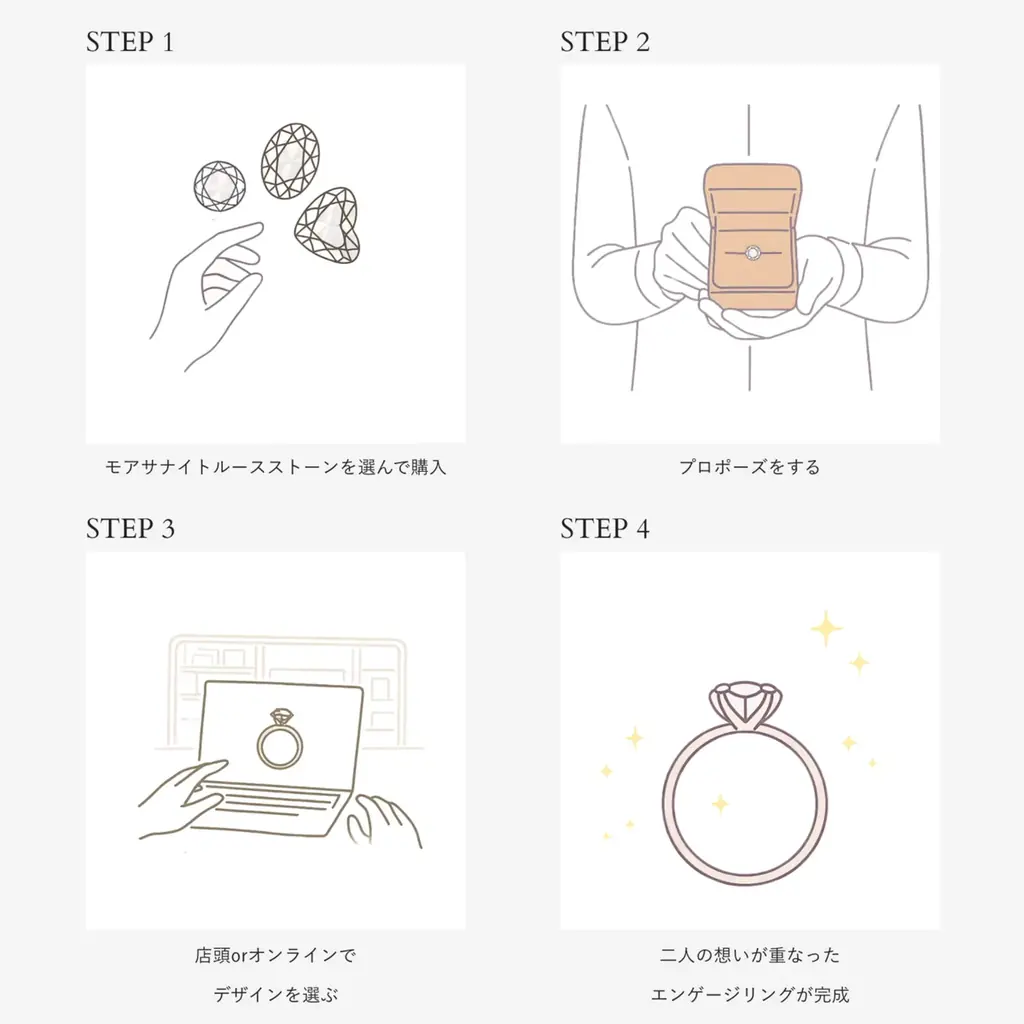 STEP 1

モアサナイトルースストーンを選んで購入

STEP 2

プロポーズをする

STEP 3

店頭orオンラインで

デザインを選ぶ

STEP 4

二人の想いが重なった

エンゲージリングが完成