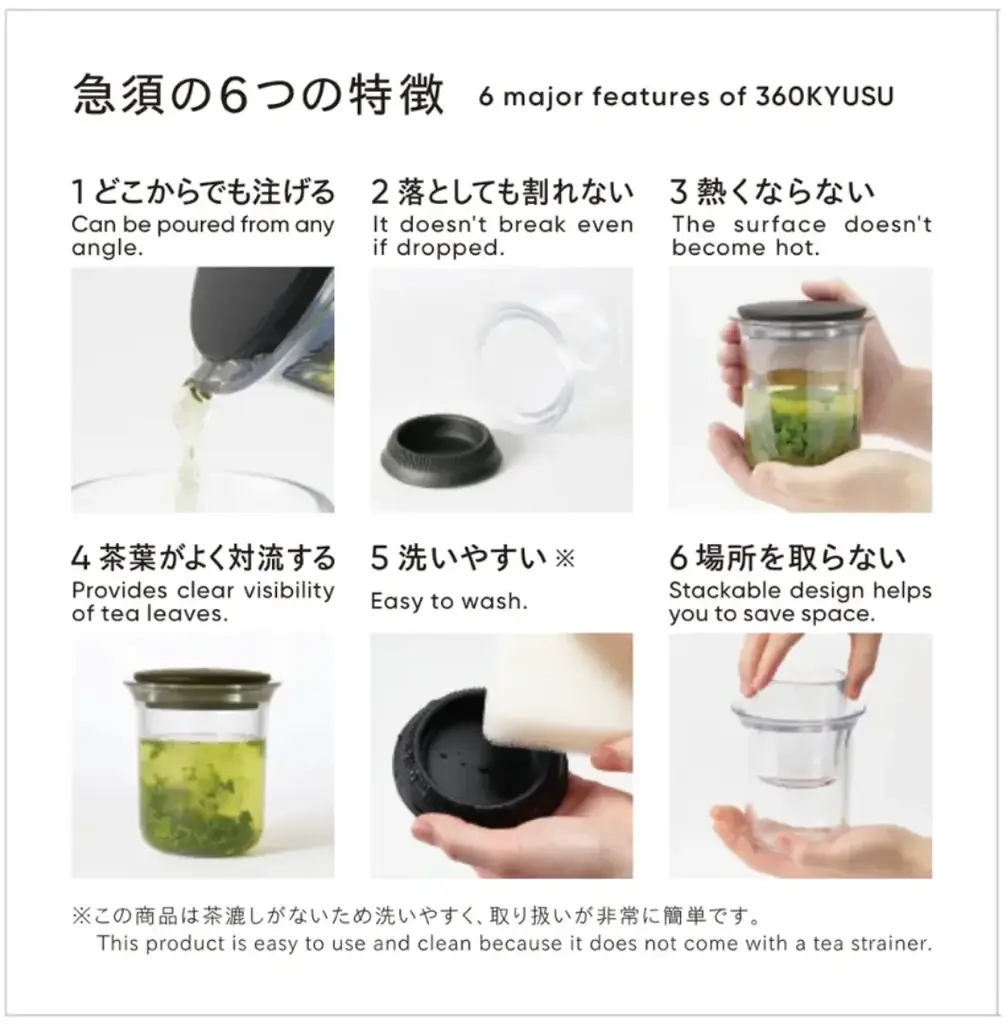 急須の6つの特徴 6 major features of 360KYUSU

1 どこからでも注げる
Can be poured from any angle.

2 落としても割れない
It doesn't break even if dropped.

3 熱くならない
The surface doesn't become hot.

4 茶葉がよく対流する
Provides clear visibility of tea leaves.

5 洗いやすい ※
Easy to wash.

6 場所を取らない
Stackable design helps you to save space.

※この商品は茶漉しがないため洗いやすく、取り扱いが非常に簡単です。
This product is easy to use and clean because it does not come with a tea strainer.