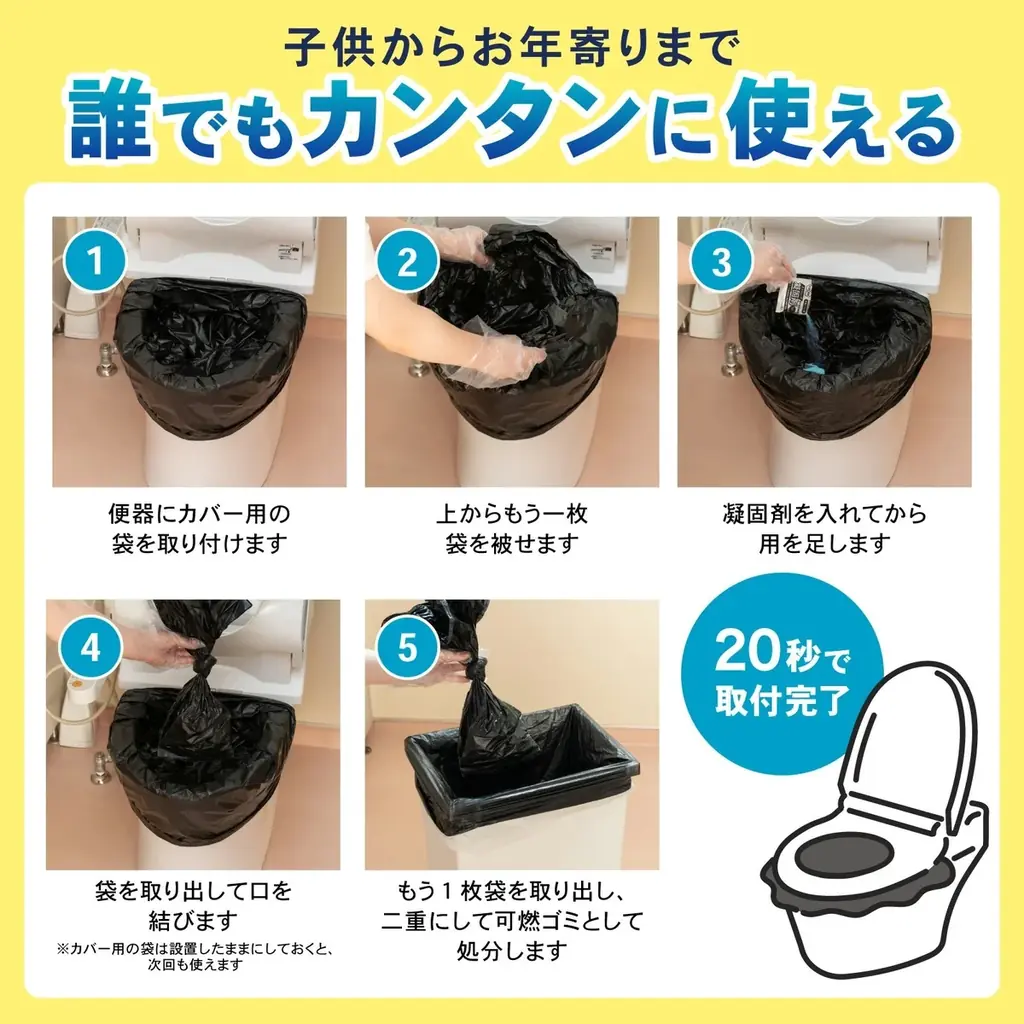 子供からお年寄りまで
誰でもカンタンに使える

1
便器にカバー用の袋を取り付けます

2
上からもう一枚袋を被せます

3
凝固剤を入れてから用を足します

4
袋を取り出して口を結びます
※カバー用の袋は設置したままにしておくと、次回も使えます

5
もう１枚袋を取り出し、二重にして可燃ゴミとして処分します

20秒で取付完了