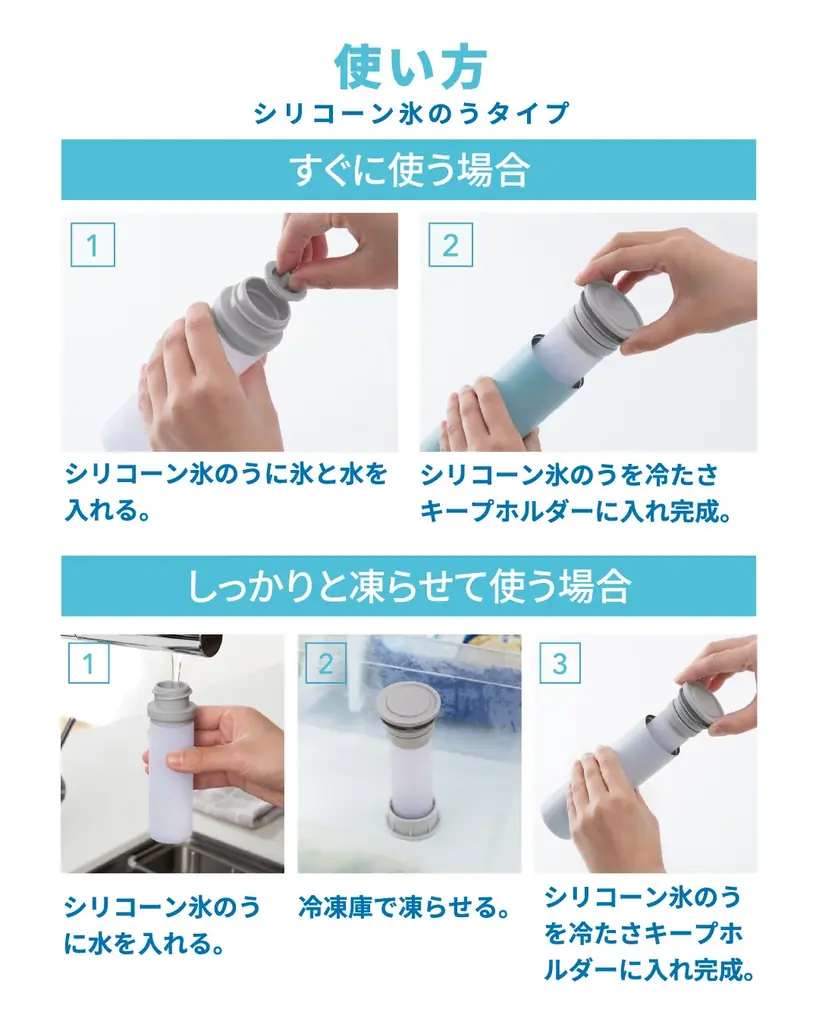 使い方

シリコーン氷のうタイプ

すぐに使う場合

1

シリコーン氷のうに氷と水を入れる。

2

シリコーン氷のうを冷たさキープホルダーに入れ完成。

しっかりと凍らせて使う場合

1

シリコーン氷のうに水を入れる。

2

冷凍庫で凍らせる。

3

シリコーン氷のうを冷たさキープホルダーに入れ完成。