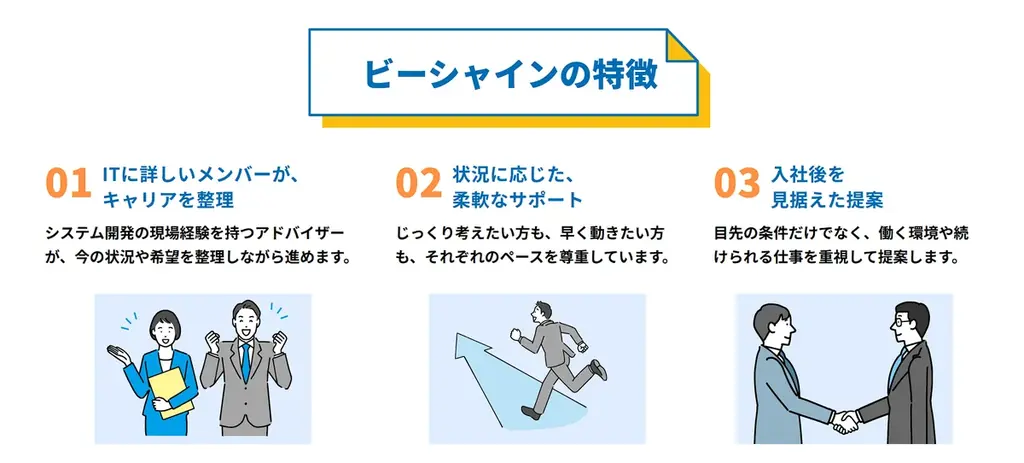 ビーシャインの特徴

01 ITに詳しいメンバーが、キャリアを整理

システム開発の現場経験を持つアドバイザーが、今の状況や希望を整理しながら進めます。

02 状況に応じた、柔軟なサポート

じっくり考えたい方も、早く動きたい方も、それぞれのペースを尊重しています。

03 入社後を見据えた提案

目先の条件だけでなく、働く環境や続けられる仕事を重視して提案します。