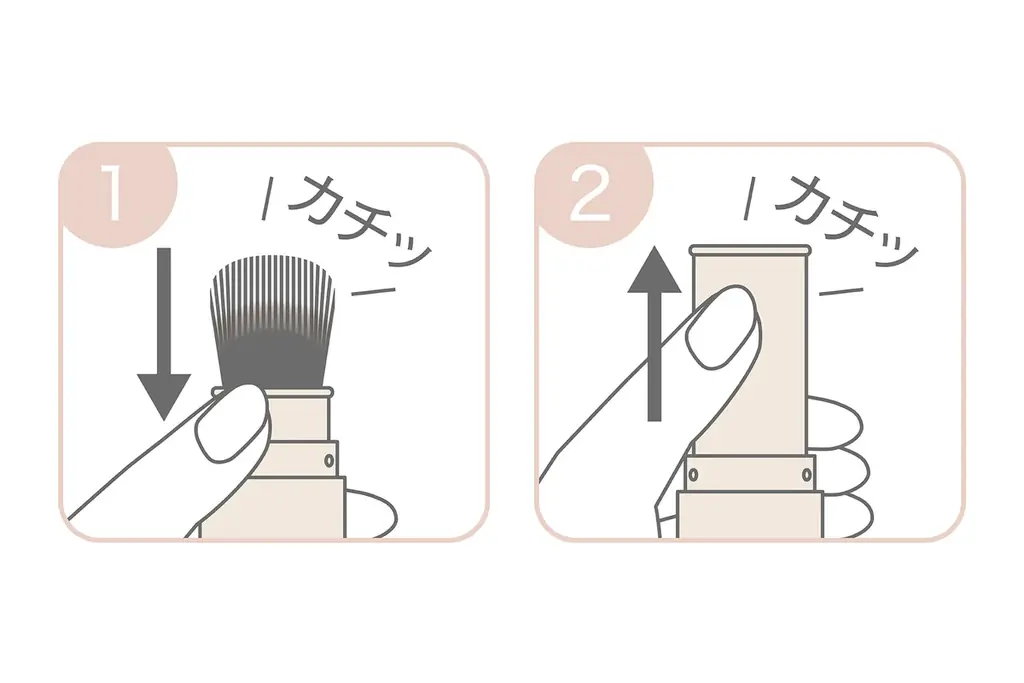 1
カチッ

2
カチッ