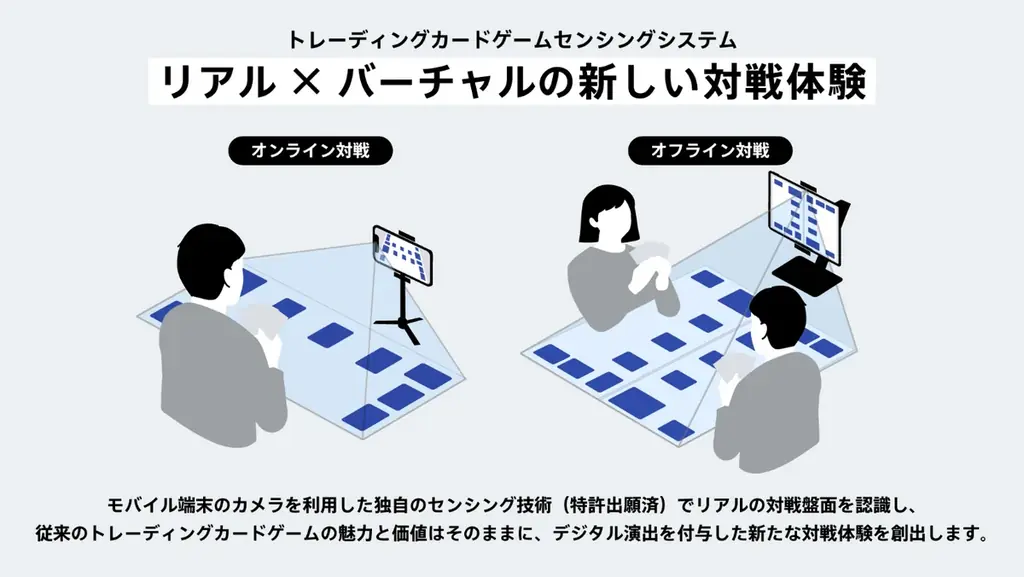 トレーディングカードゲームセンシングシステム
リアル × バーチャルの新しい対戦体験

オンライン対戦

オフライン対戦

モバイル端末のカメラを利用した独自のセンシング技術（特許出願済）でリアルの対戦盤面を認識し、従来のトレーディングカードゲームの魅力と価値はそのままに、デジタル演出を付与した新たな対戦体験を創出します。