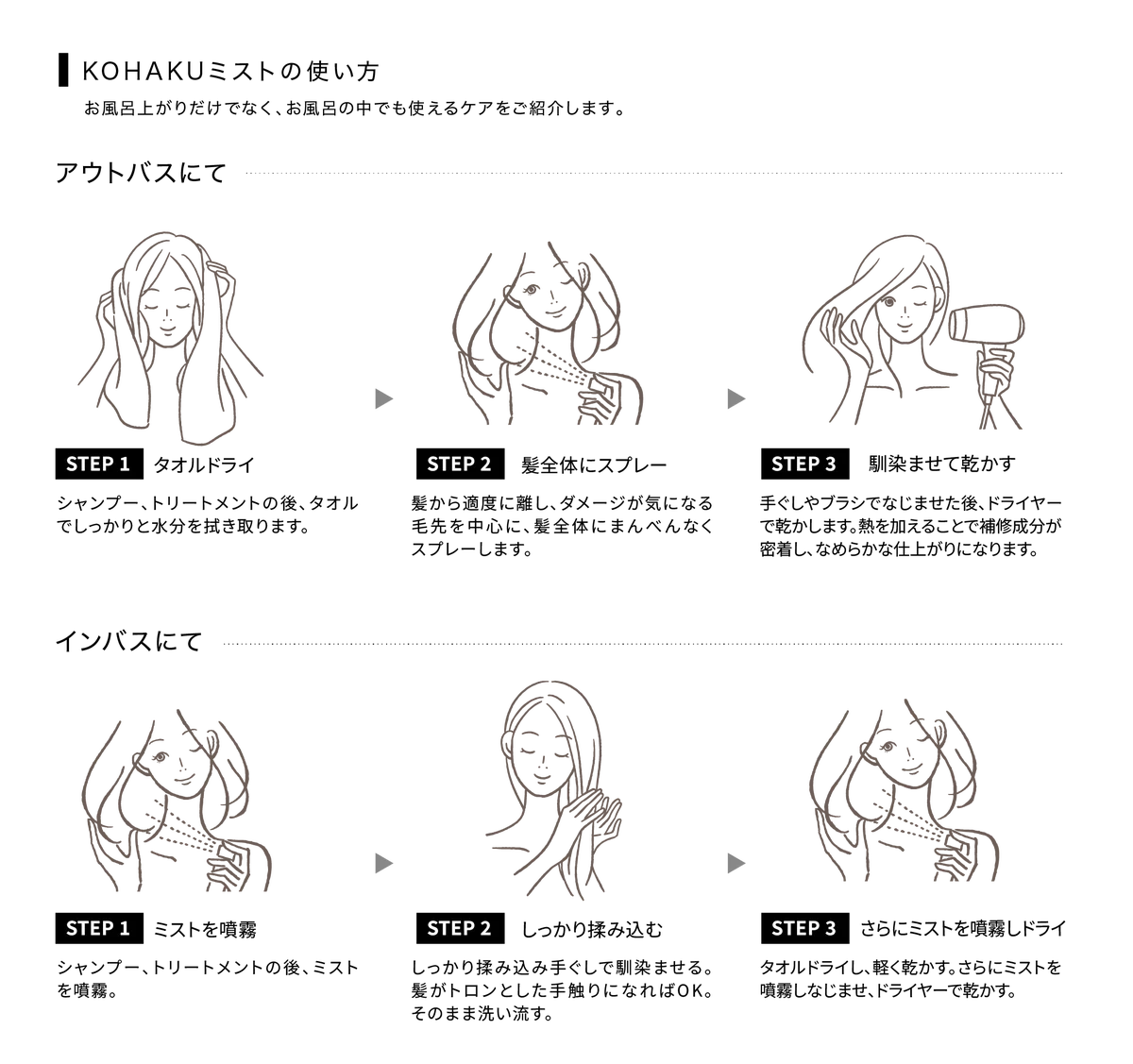 KOHAKUミストの使い方
お風呂上がりだけでなく、お風呂の中でも使えるケアをご紹介します。

アウトバスにて

STEP 1 タオルドライ
シャンプー、トリートメントの後、タオルでしっかりと水分を拭き取ります。

STEP 2 髪全体にスプレー
髪から適度に離し、ダメージが気になる毛先を中心に、髪全体にまんべんなくスプレーします。

STEP 3 馴染ませて乾かす
手ぐしやブラシでなじませた後、ドライヤーで乾かします。熱を加えることで補修成分が密着し、なめらかな仕上がりになります。

インバスにて

STEP 1 ミストを噴霧
シャンプー、トリートメントの後、ミストを噴霧。

STEP 2 しっかり揉み込む
しっかり揉み込み手ぐしで馴染ませる。髪がトロンとした手触りになればOK。そのまま洗い流す。

STEP 3 さらにミストを噴霧しドライ
タオルドライし、軽く乾かす。さらにミストを噴霧しなじませ、ドライヤーで乾かす。