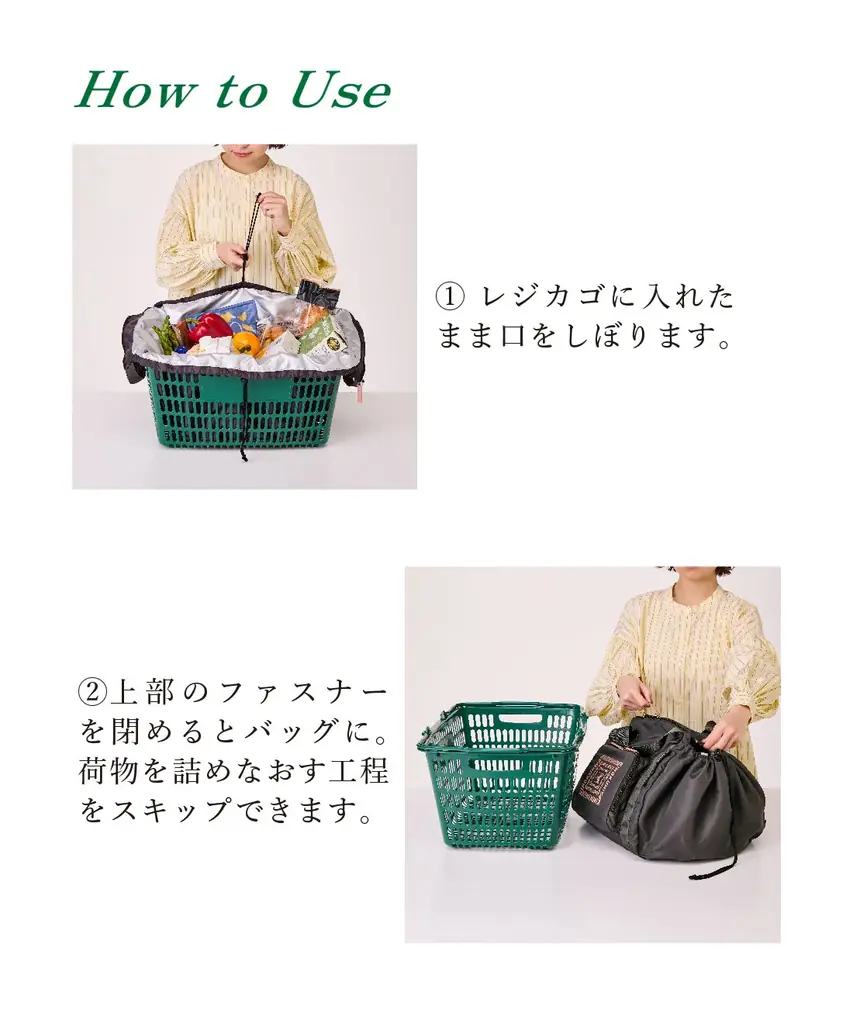 How to Use

① レジカゴに入れたまま口をしぼります。

②上部のファスナーを閉めるとバッグに。荷物を詰めなおす工程をスキップできます。