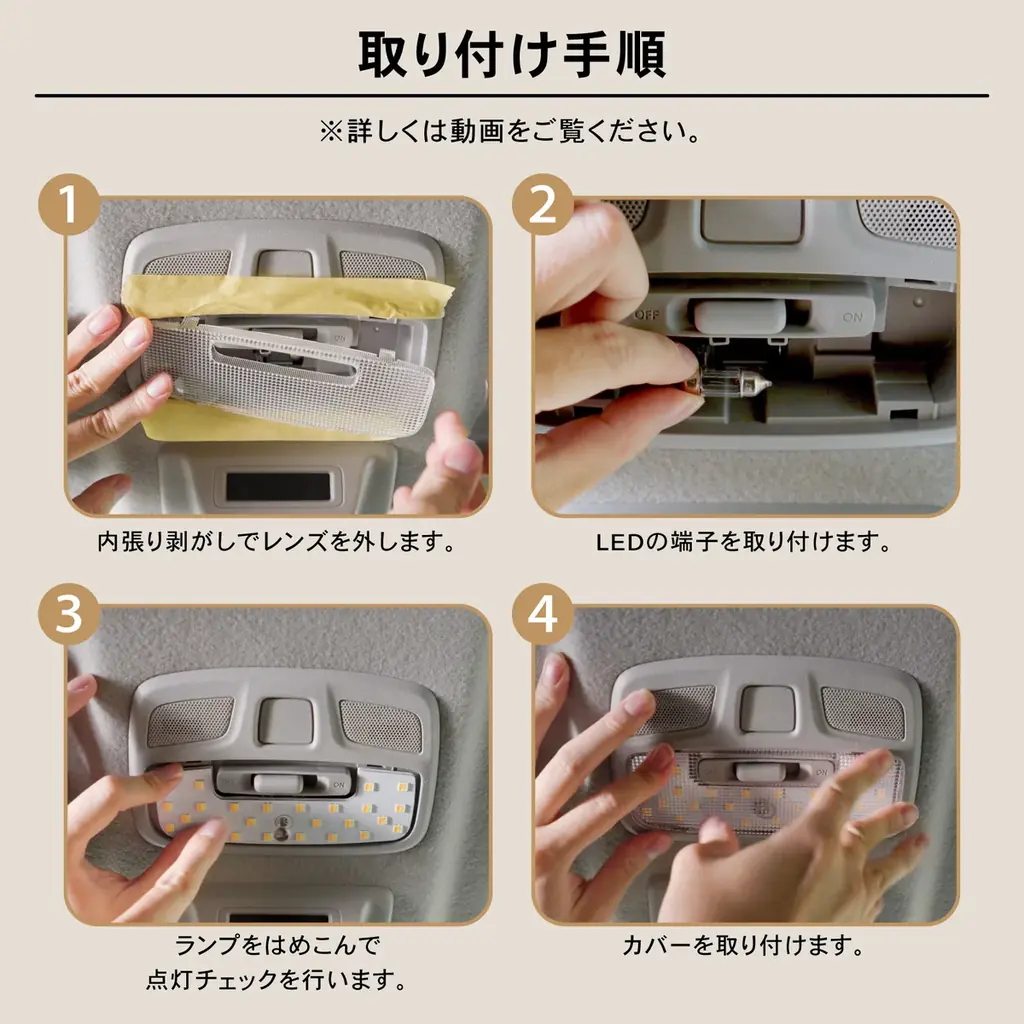 取り付け手順

※詳しくは動画をご覧ください。

1

ON

内張り剥がしでレンズを外します。

2

OFF

ON

LEDの端子を取り付けます。

3

ON

ランプをはめこんで
点灯チェックを行います。

4

ON

カバーを取り付けます。