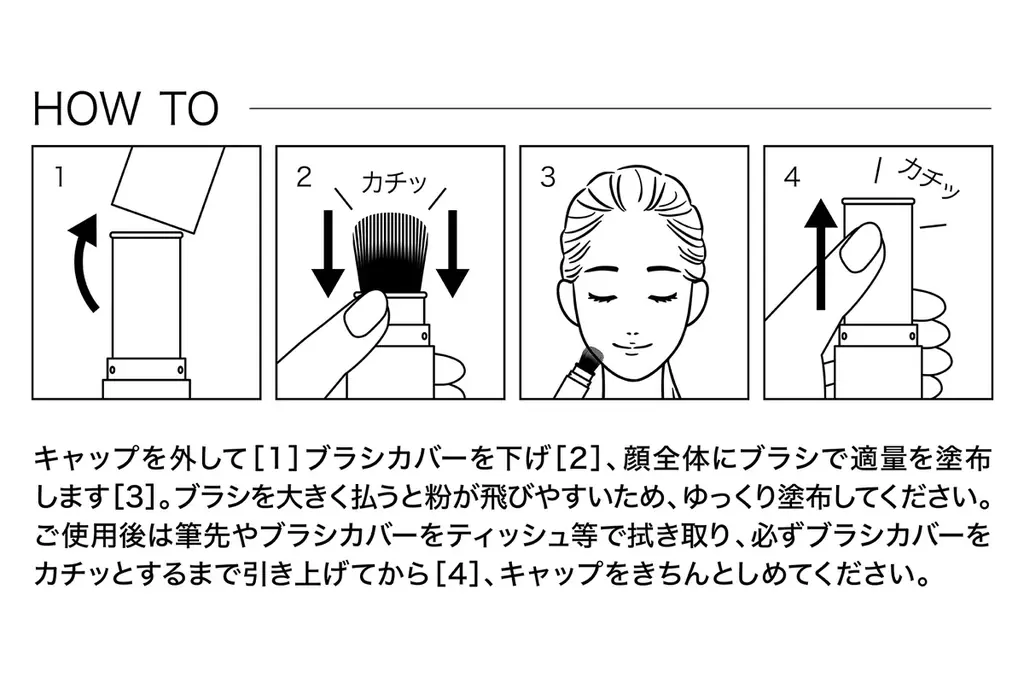 HOW TO

1

2 カチッ

3

4 カチッ

キャップを外して［1］ブラシカバーを下げ［2］、顔全体にブラシで適量を塗布します［3］。ブラシを大きく払うと粉が飛びやすいため、ゆっくり塗布してください。ご使用後は筆先やブラシカバーをティッシュ等で拭き取り、必ずブラシカバーをカチッとするまで引き上げてから［4］、キャップをきちんとしめてください。