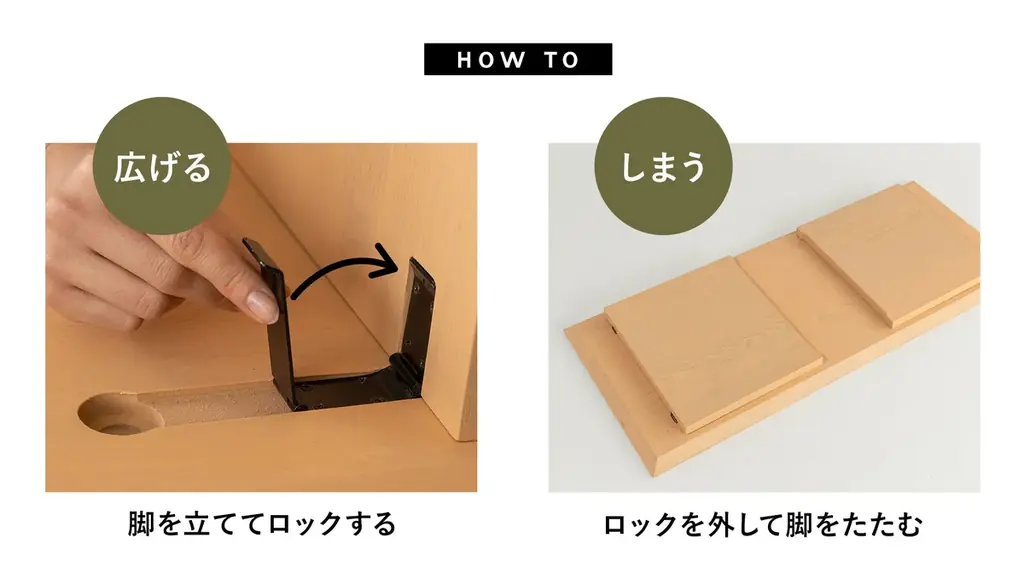 HOW TO

広げる

脚を立ててロックする

しまう

ロックを外して脚をたたむ