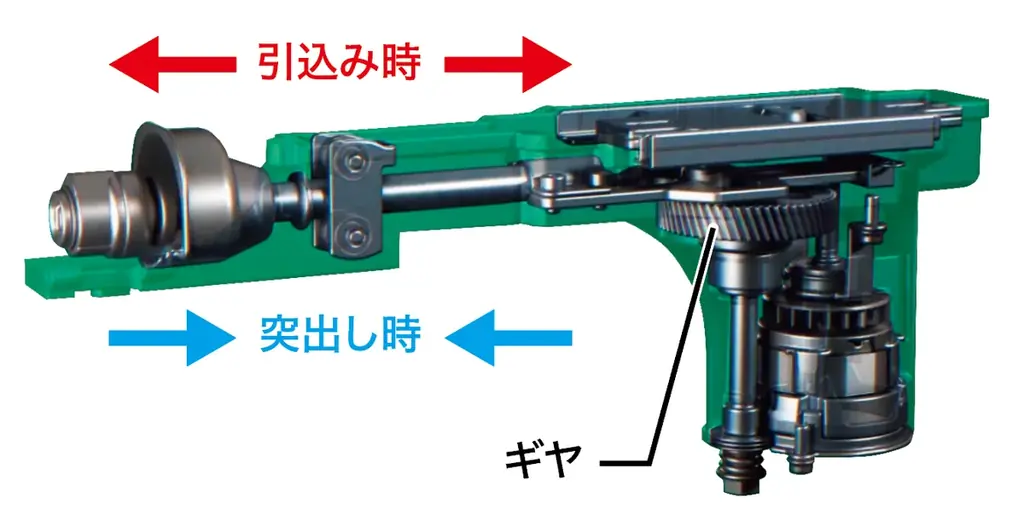 引込み時

突出し時

ギヤ