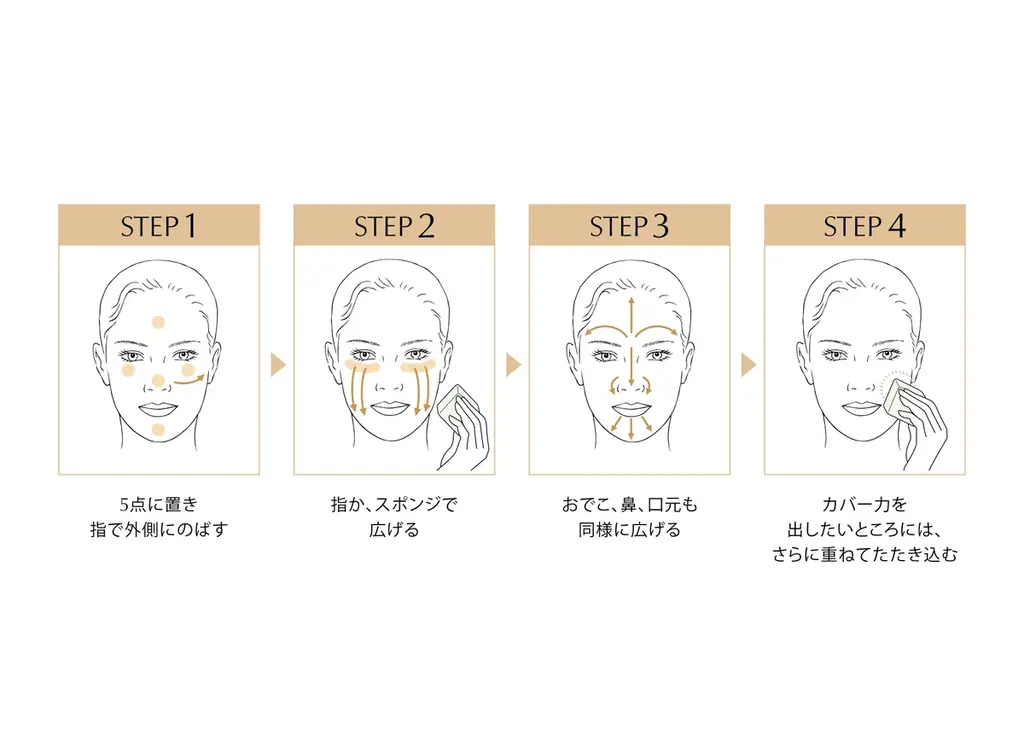 STEP 1

5点に置き
指で外側にのばす

STEP 2

指か、スポンジで
広げる

STEP 3

おでこ、鼻、口元も
同様に広げる

STEP 4

カバー力を
出したいところには、
さらに重ねてたたき込む