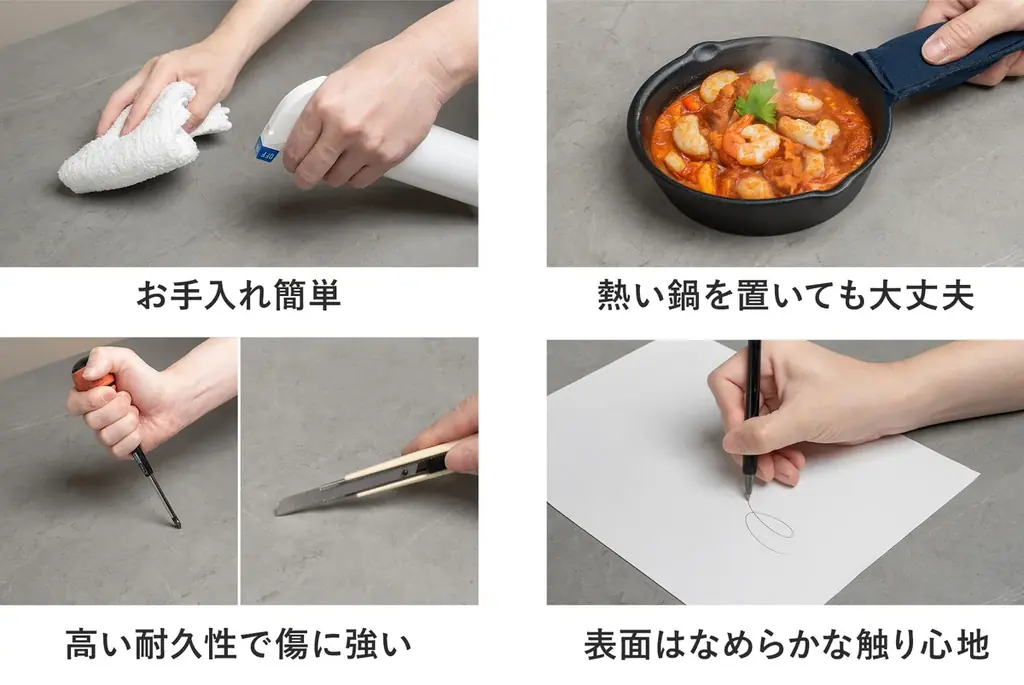 OFF

お手入れ簡単

熱い鍋を置いても大丈夫

高い耐久性で傷に強い

表面はなめらかな触り心地